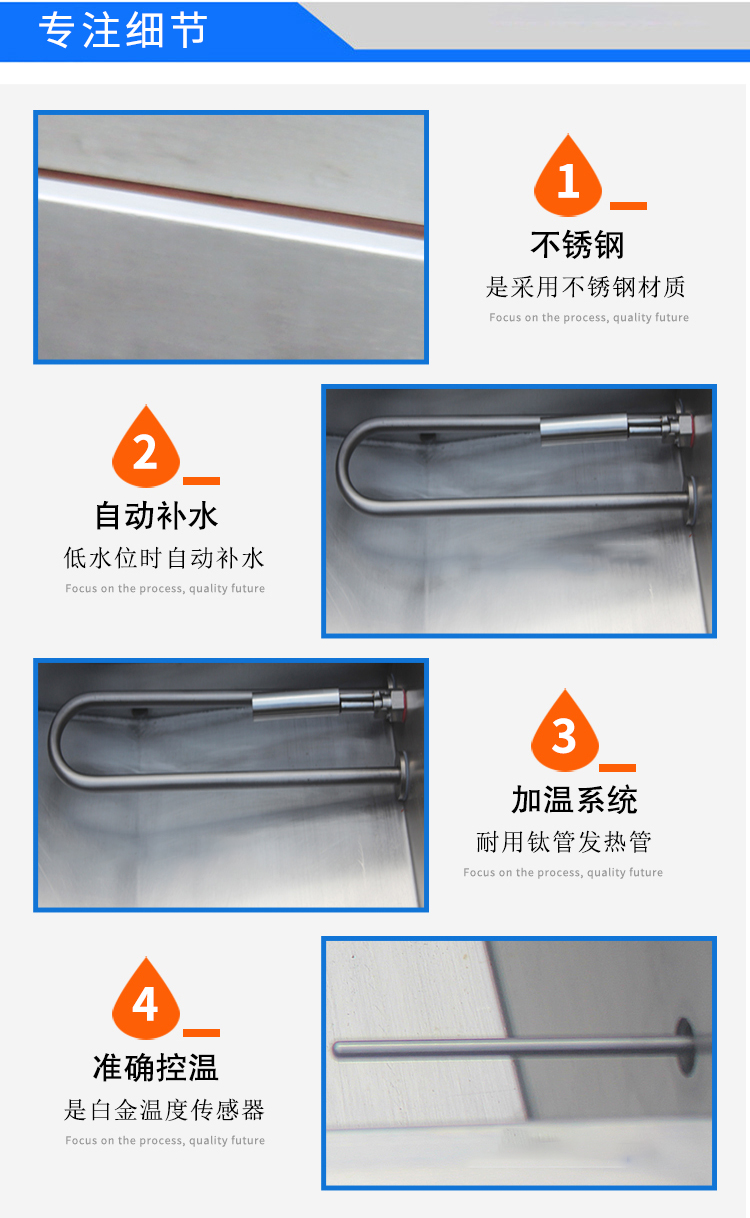 专注细节

1

不锈钢

是采用不锈钢材质

Focus on the process, quality future

2

自动补水

低水位时自动补水

Focus on the process, quality future

3

加温系统

耐用钛管发热管

Focus on the process, quality future

4

准确控温

是白金温度传感器

Focus on the process, quality future